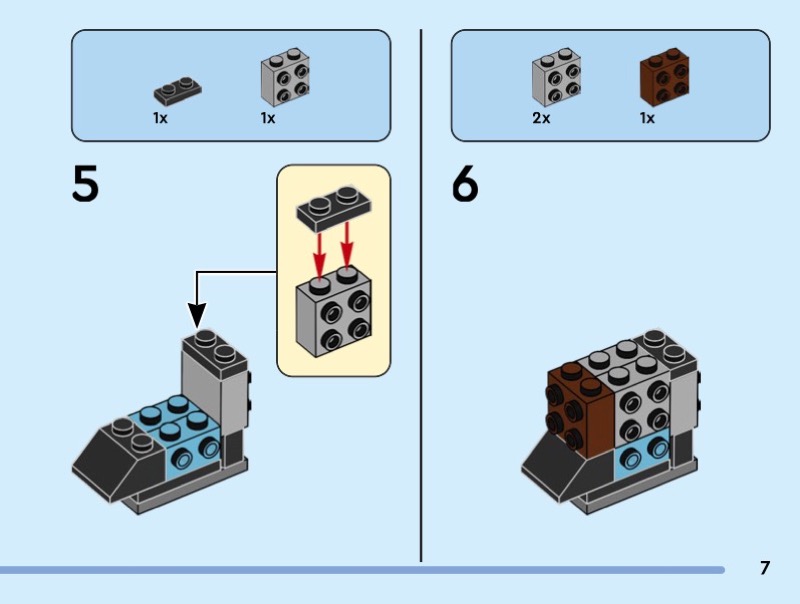 1x 1x

5

2x 1x

6

7