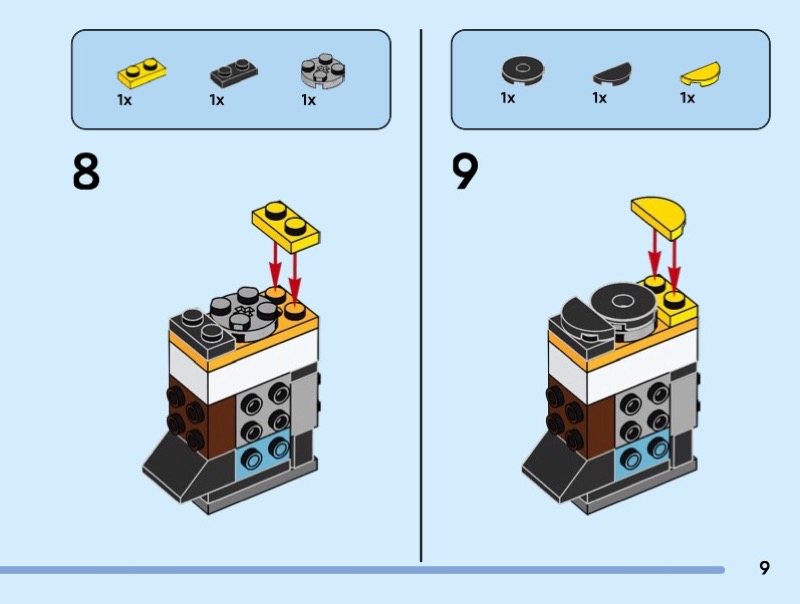 1x 1x 1x

8

1x 1x 1x

9

9