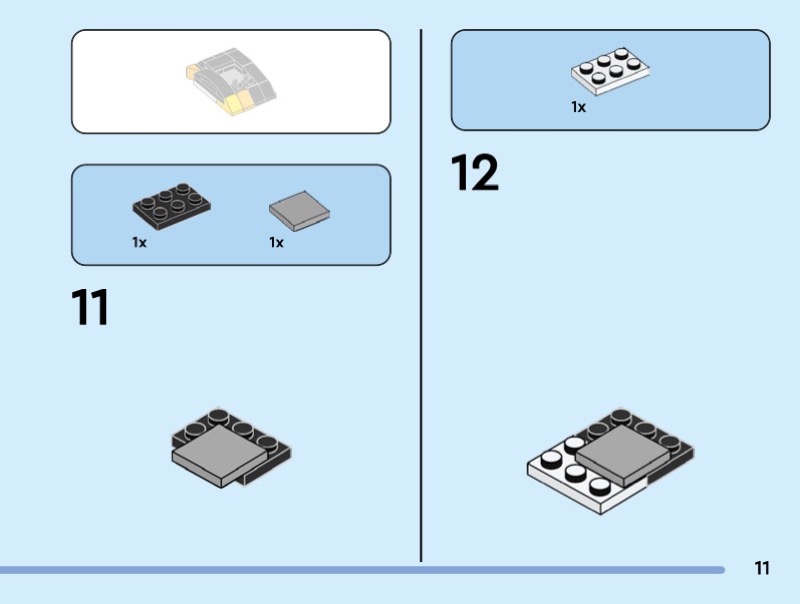 1x 1x

11

1x

12

11