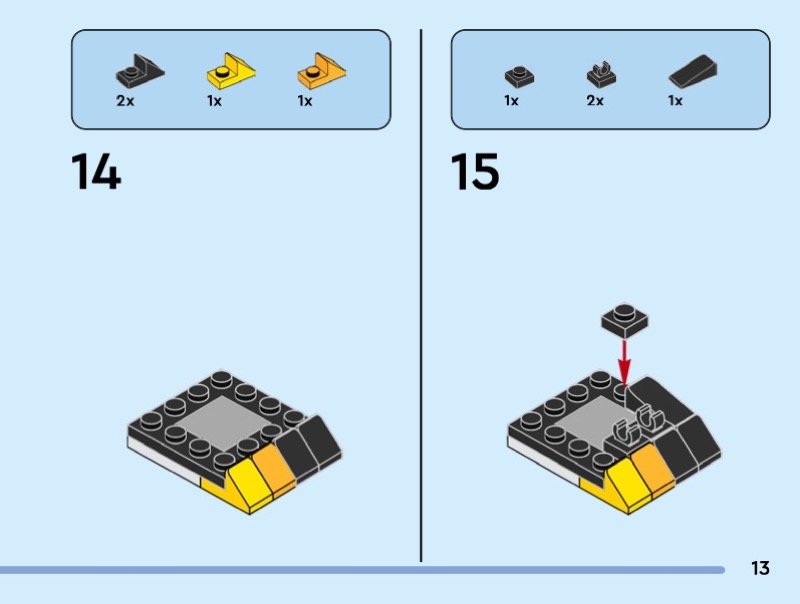 2x
1x
1x

14

1x
2x
1x

15

13