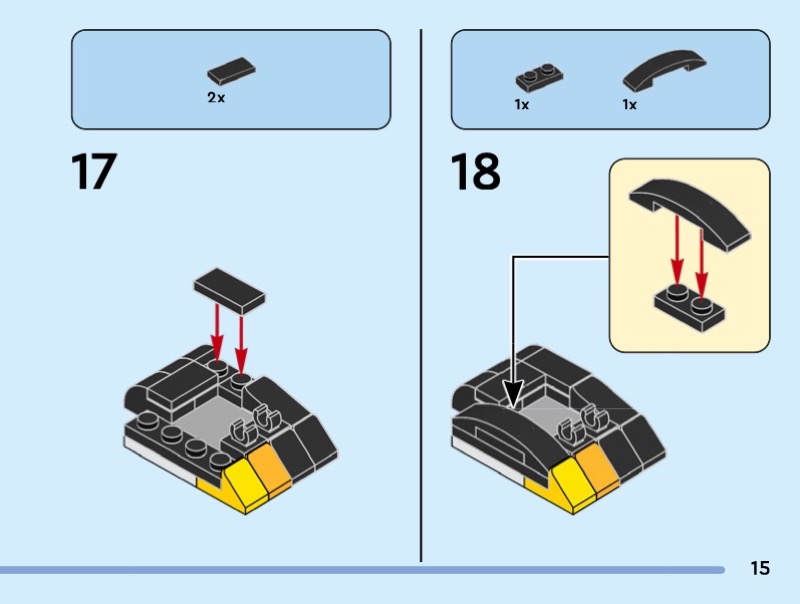 2x

17

1x

1x

18

15