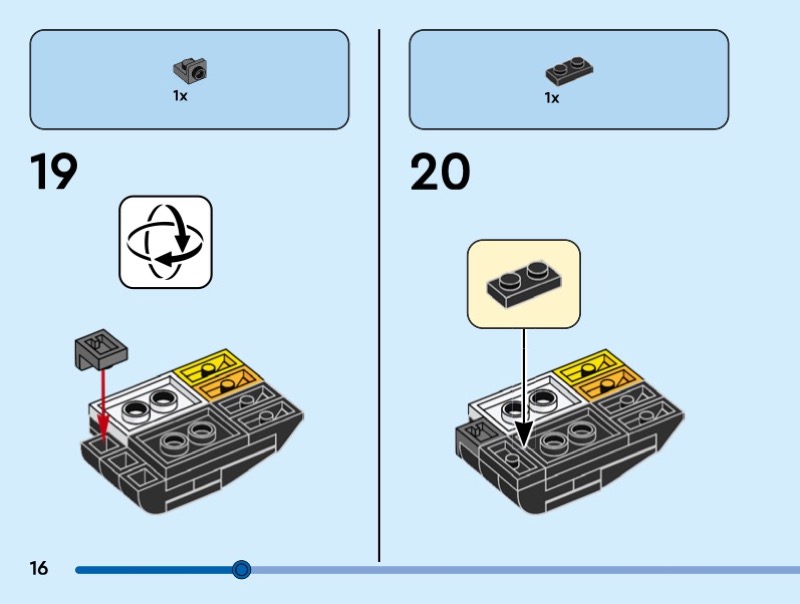 1x

19

1x

20

16