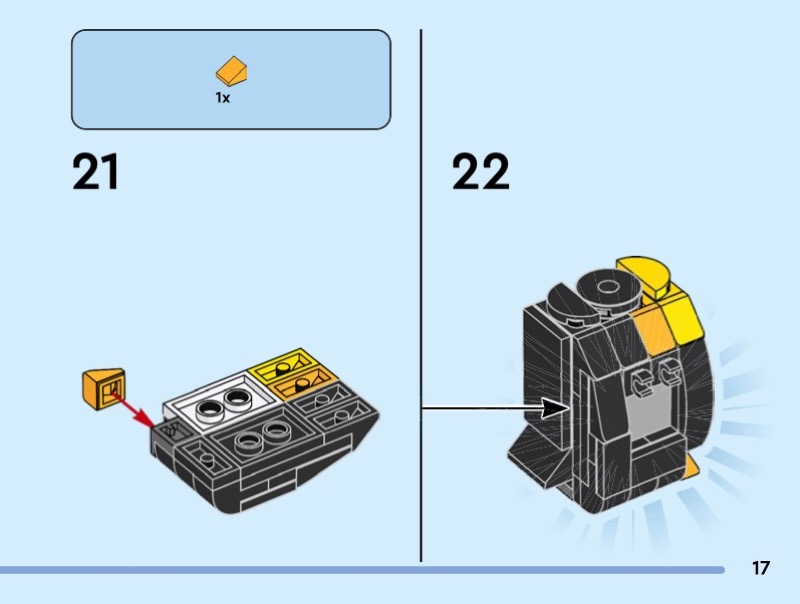 1x

21

22

17