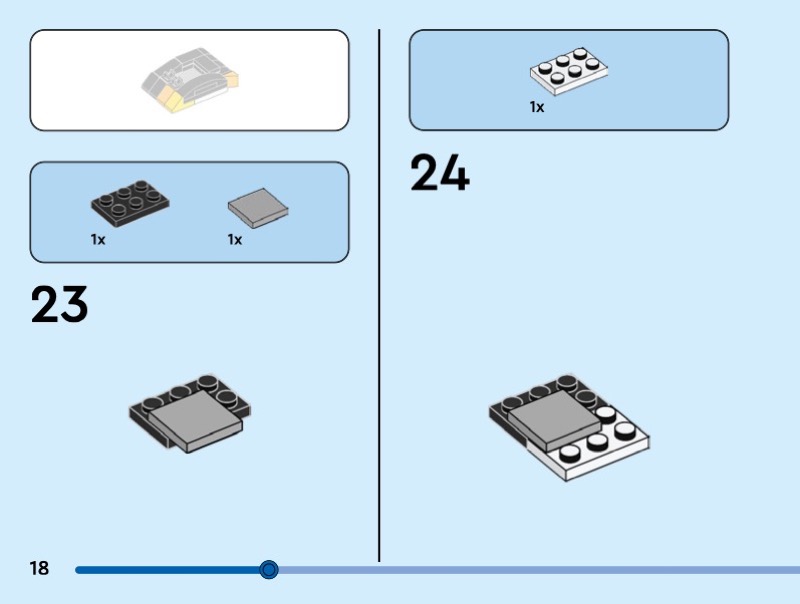 1x

1x

23

1x

24

18