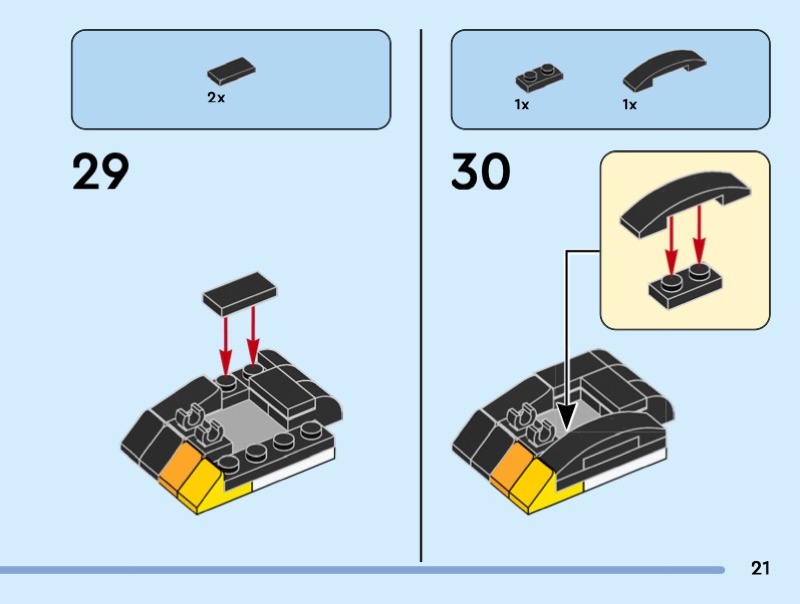 2x

29

1x 1x

30

21