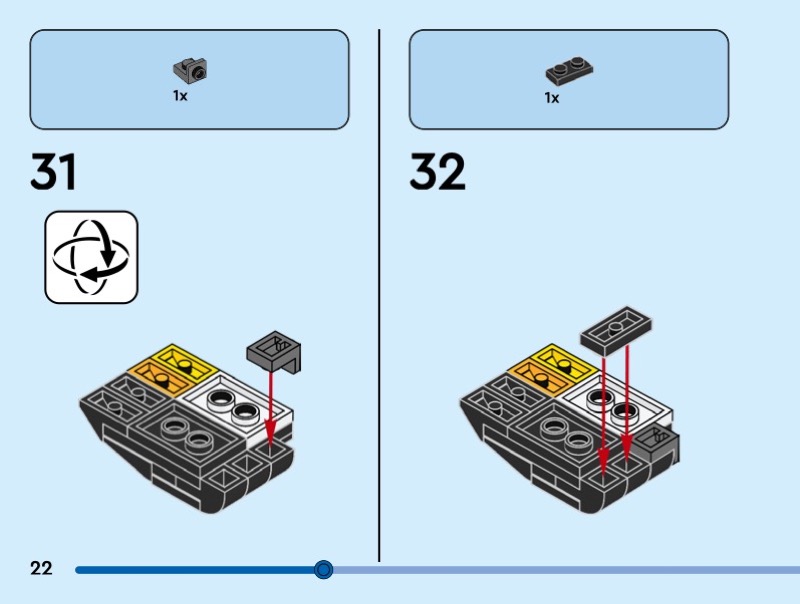 1x

31

1x

32

22