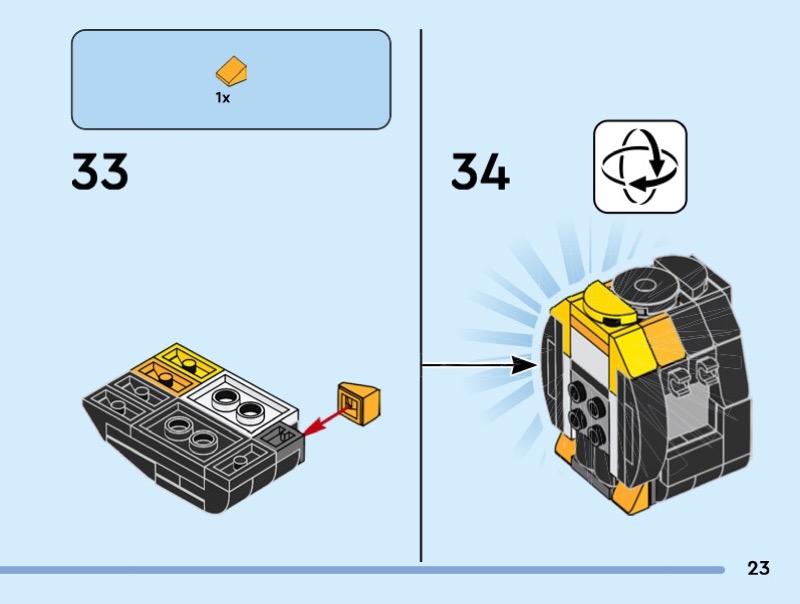 1x

33

34

23