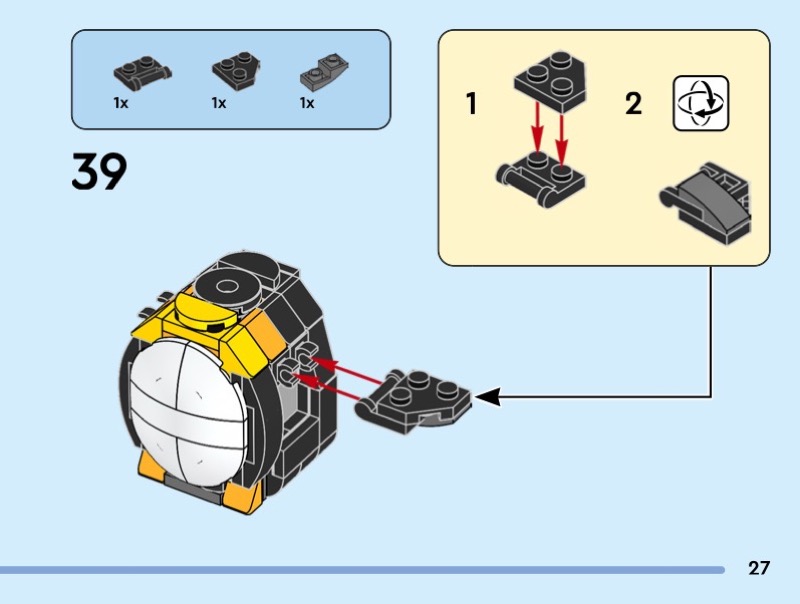 1x 1x 1x

39

1

2

27