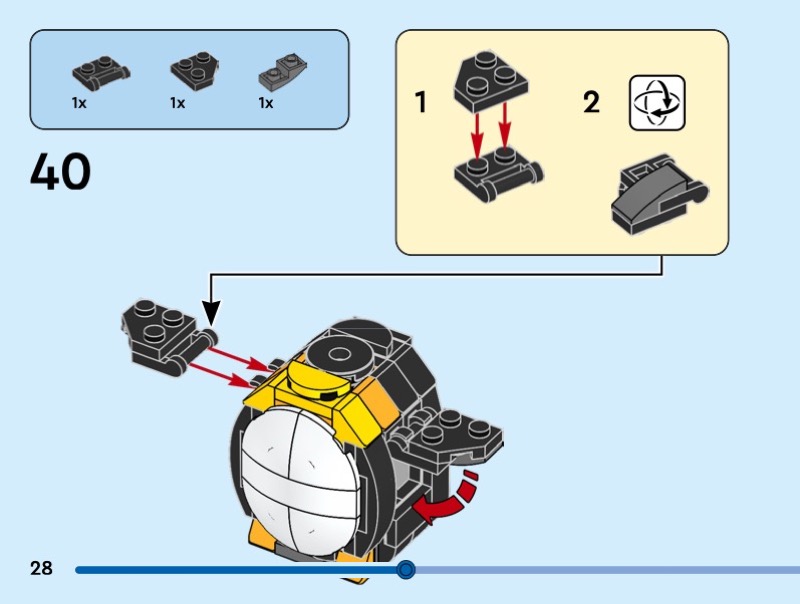 1x 1x 1x

40

1

2

28