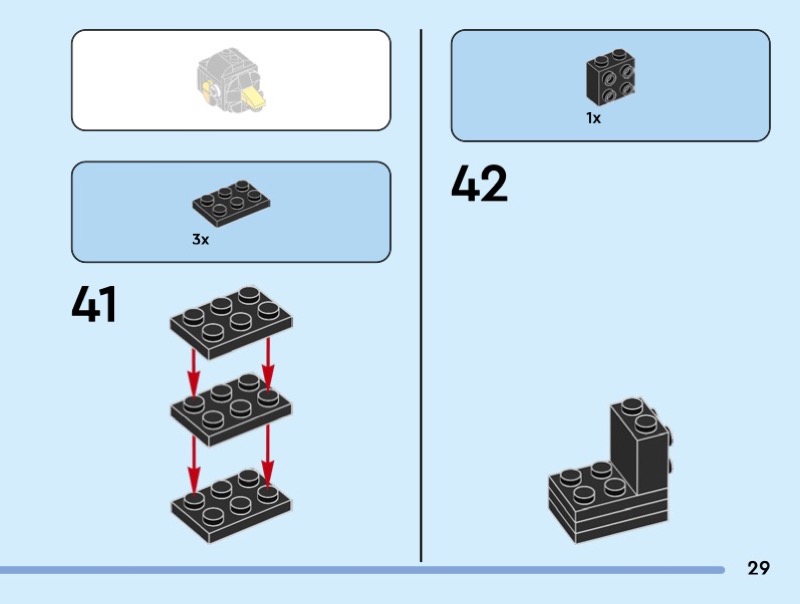 3x

41

1x

42

29