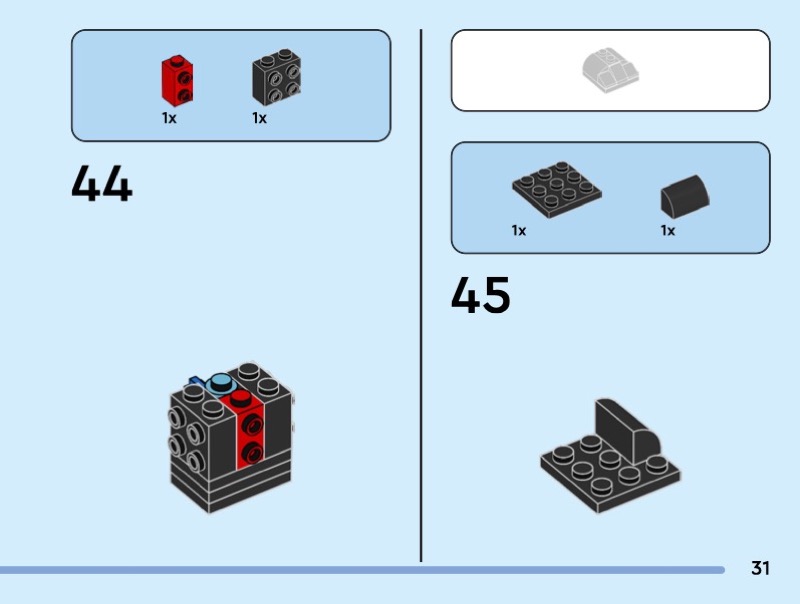 1x 1x

44

1x 1x

45

31