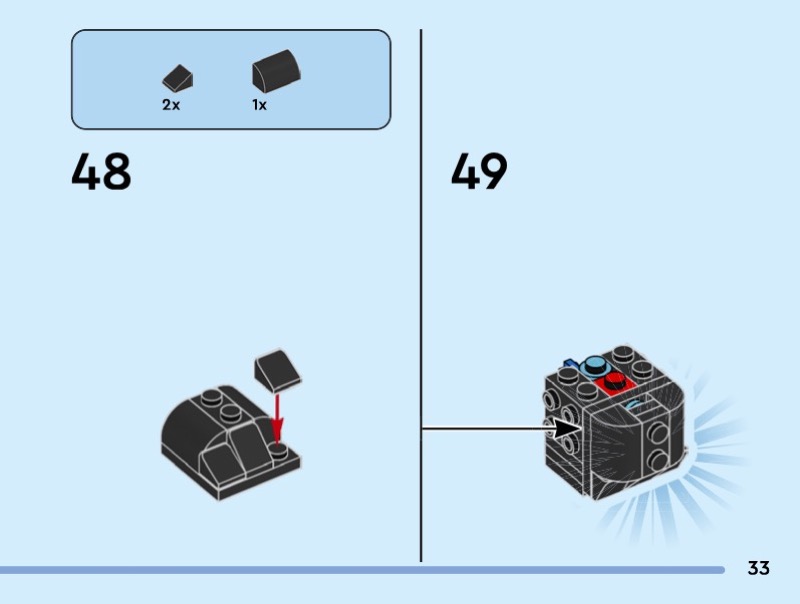 2x 1x

48

49

33