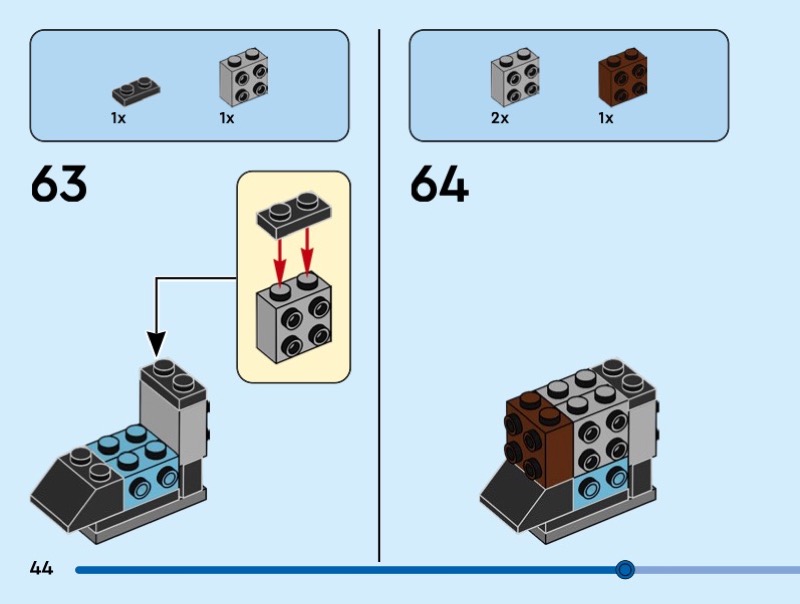 1x 1x

63

2x 1x

64

44