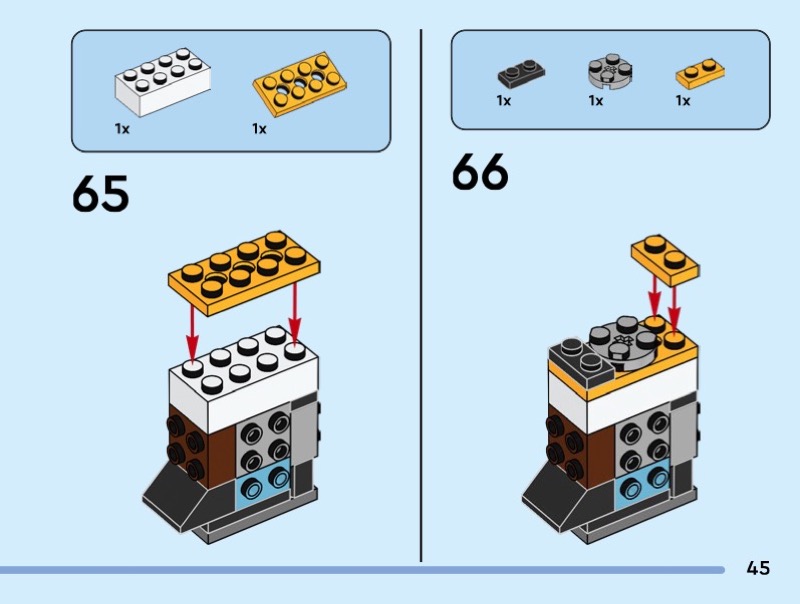 1x 1x

65

1x 1x 1x

66

45