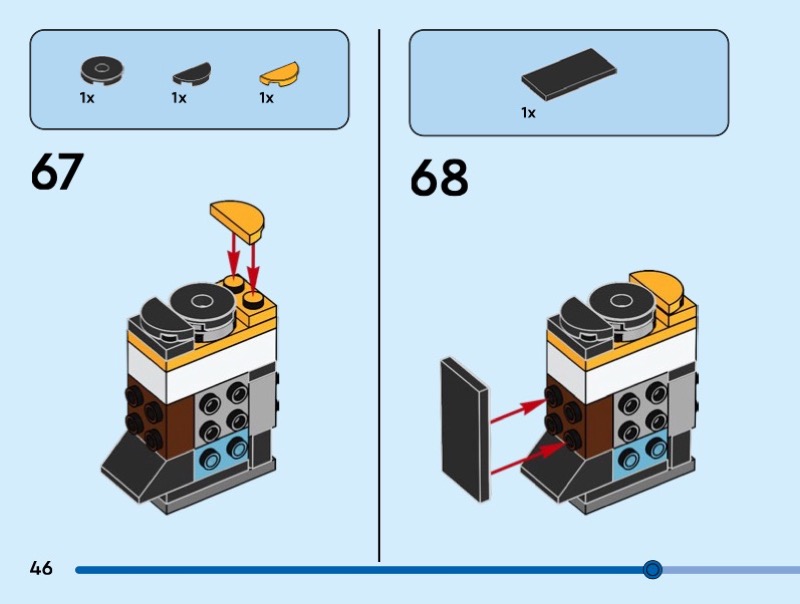 1x
1x
1x

67

1x

68

46