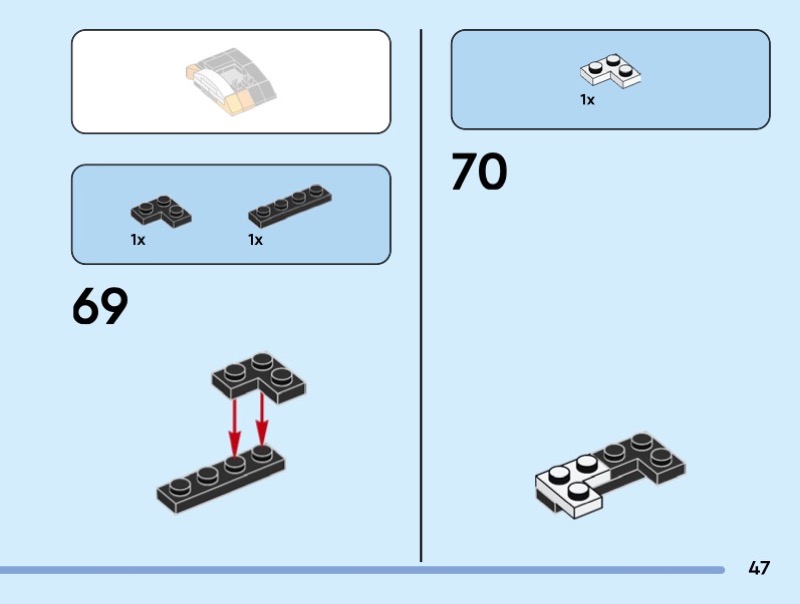 1x 1x

69

1x

70

47