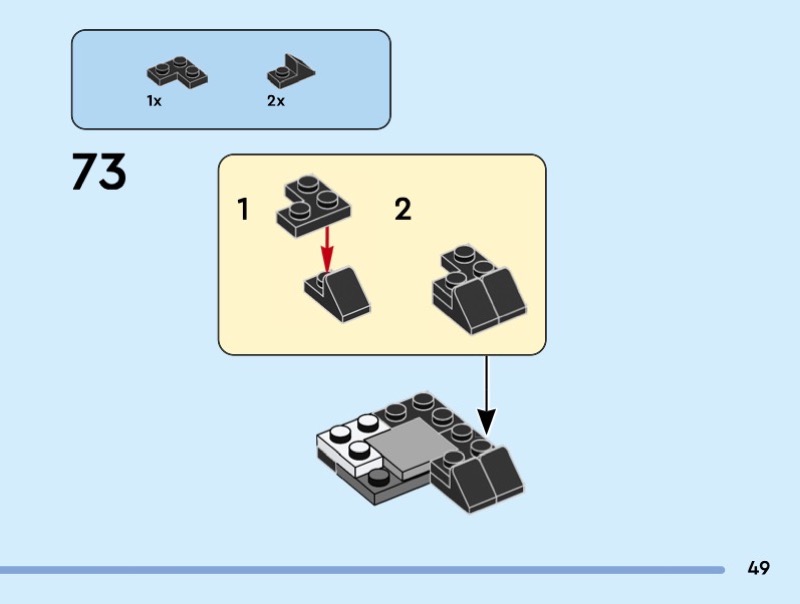 1x
2x

73

1

2

49