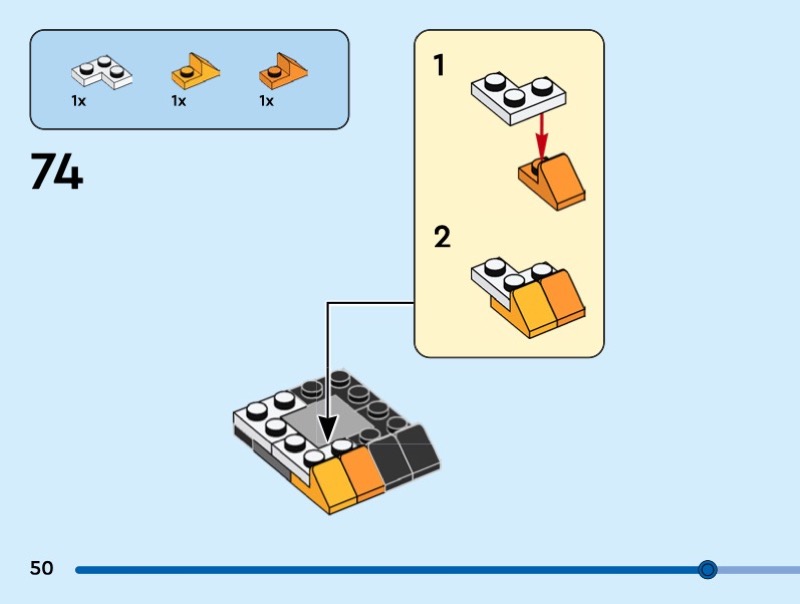 1x 1x 1x

74

1

2

50