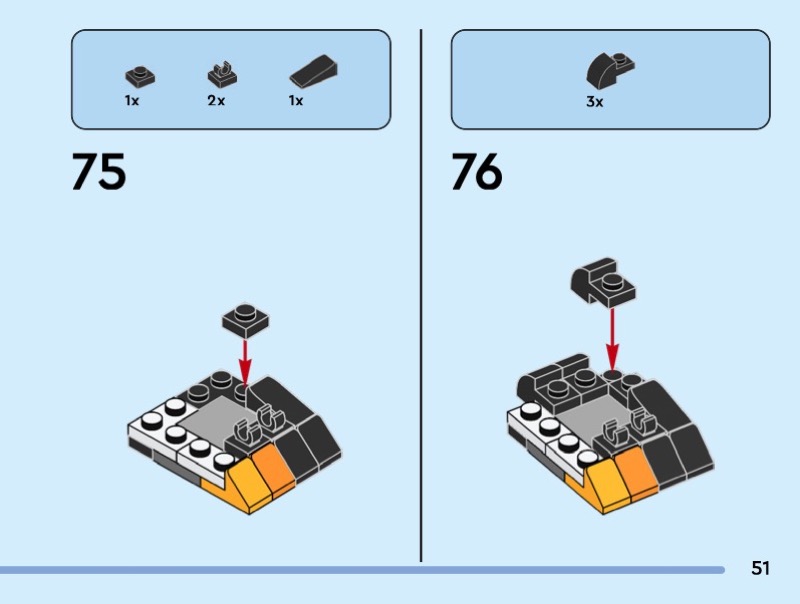 1x 2x 1x

75

3x

76

51