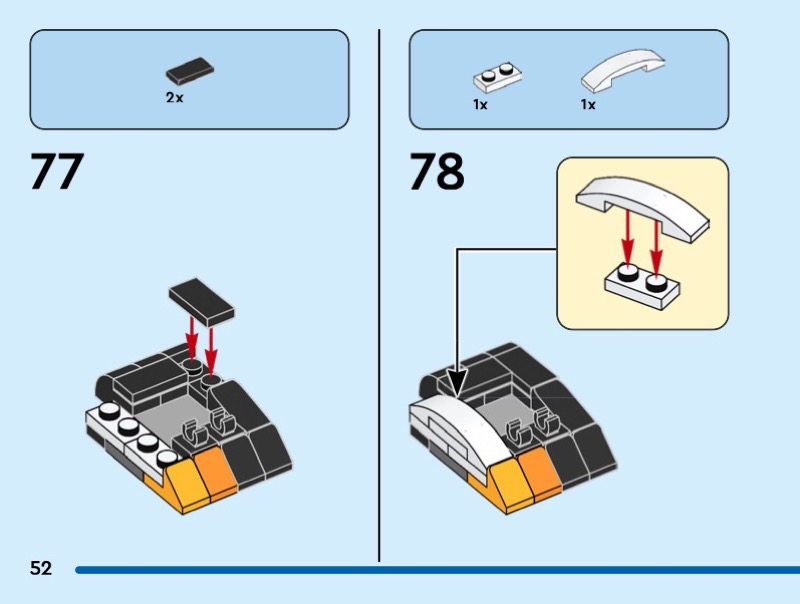 2x

77

1x 1x

78

52