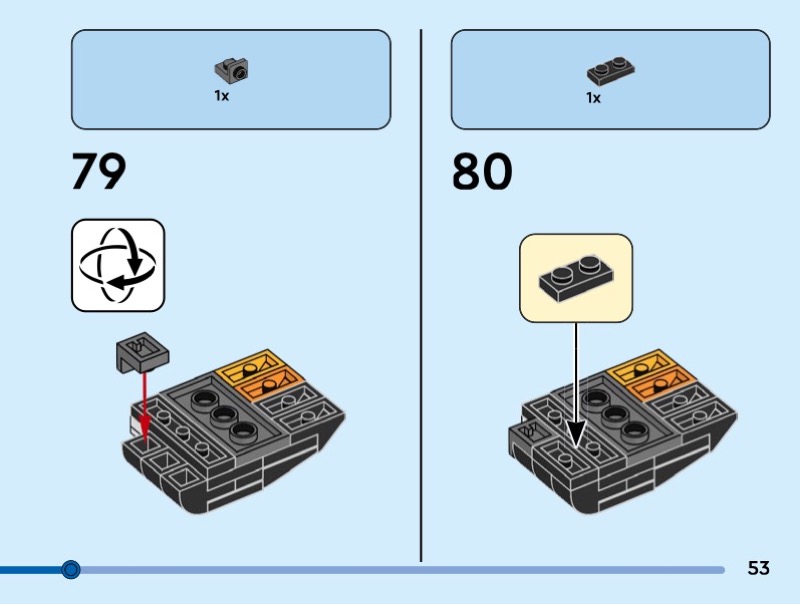 1x

79

1x

80

53