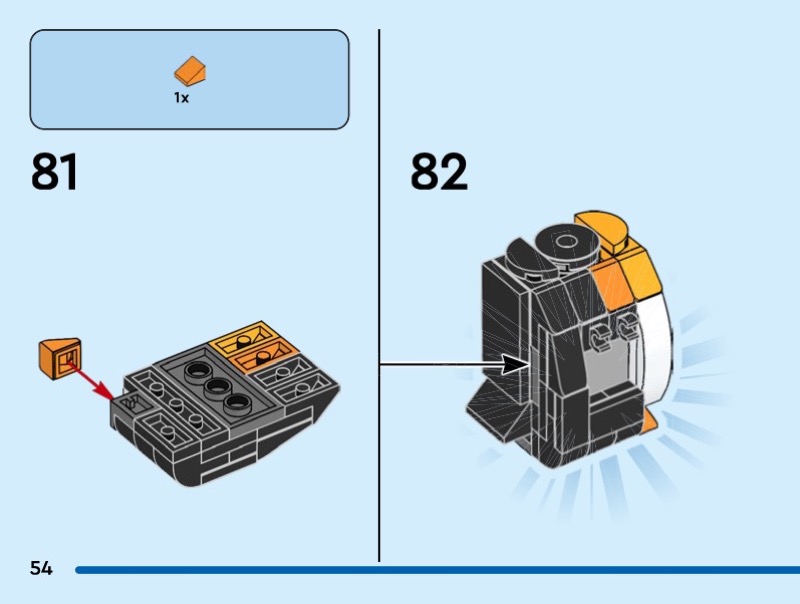 1x

81

82

54