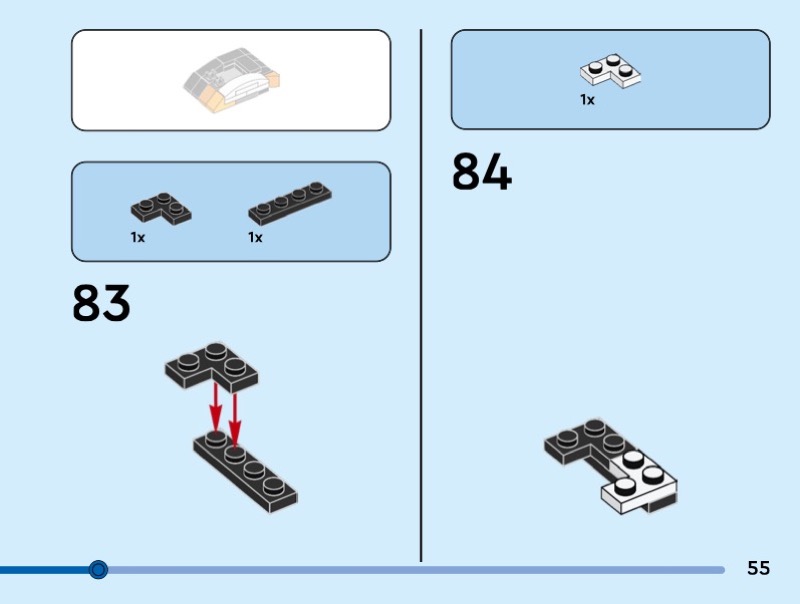 1x 1x

83

1x

84

55