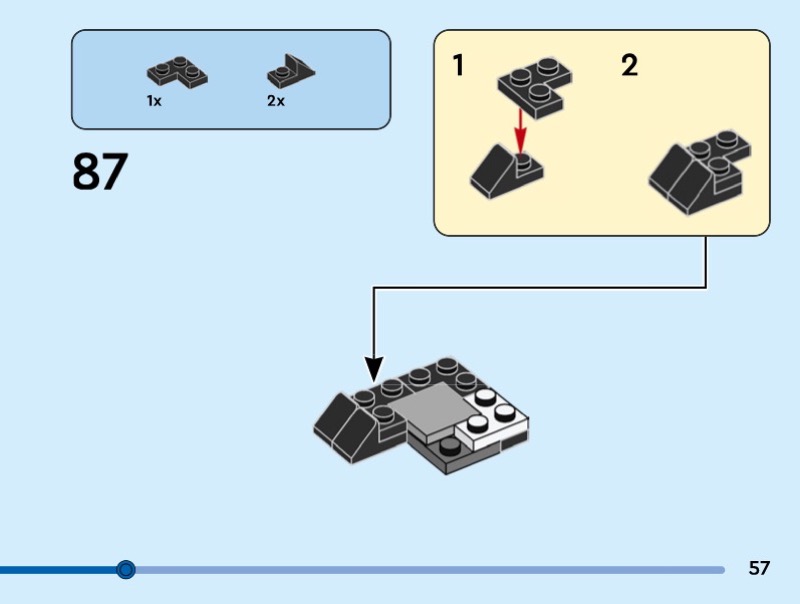 1x

2x

87

1

2

57