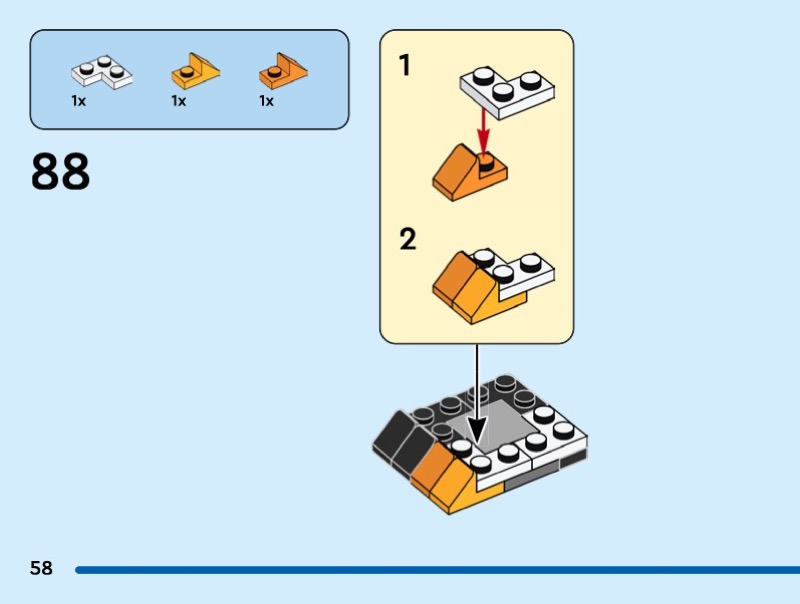 1x 1x 1x

88

1

2

58