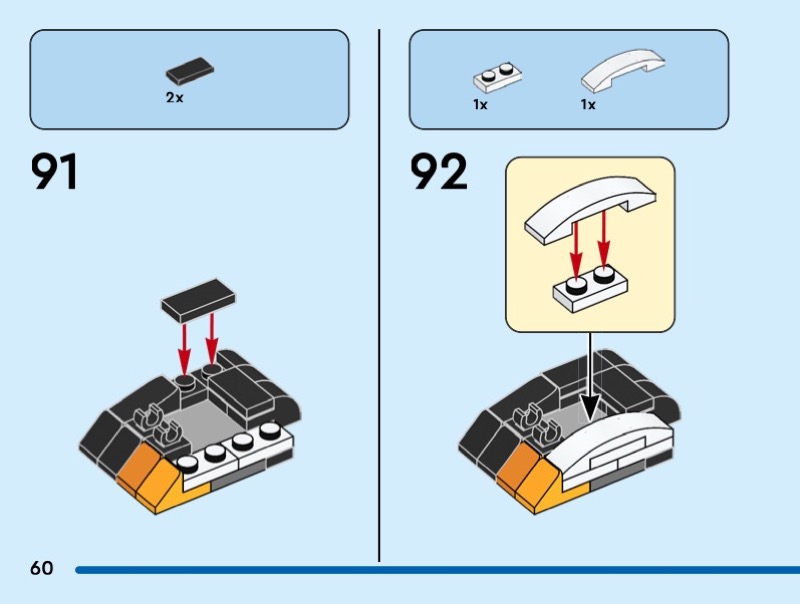 2x

91

1x 1x

92

60