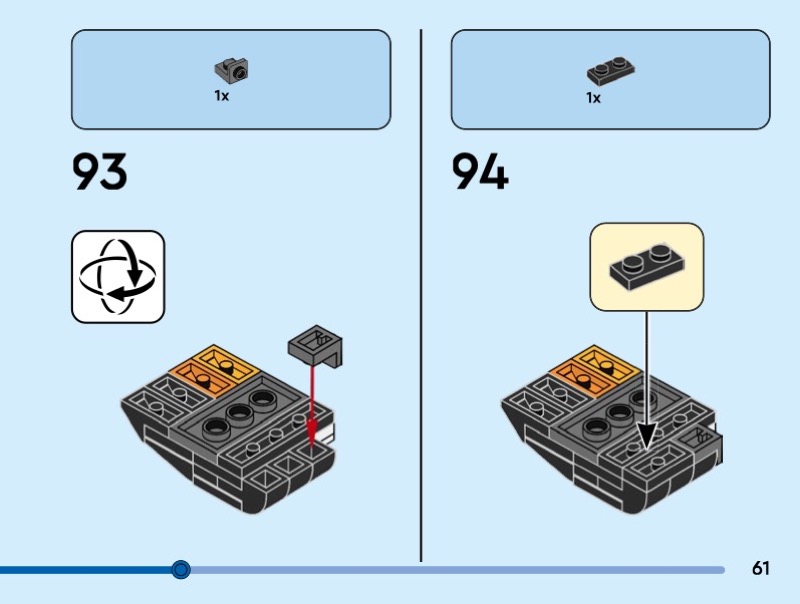 1x

93

1x

94

61