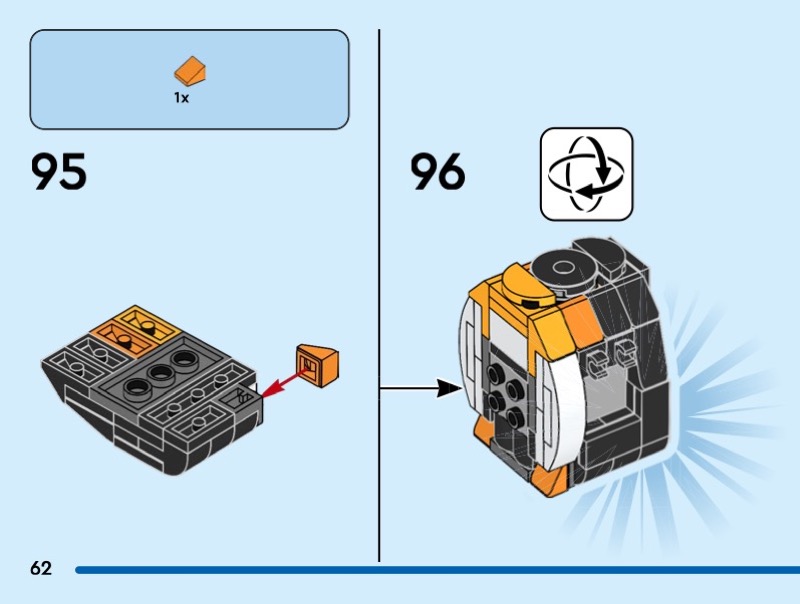 1x

95

96

62