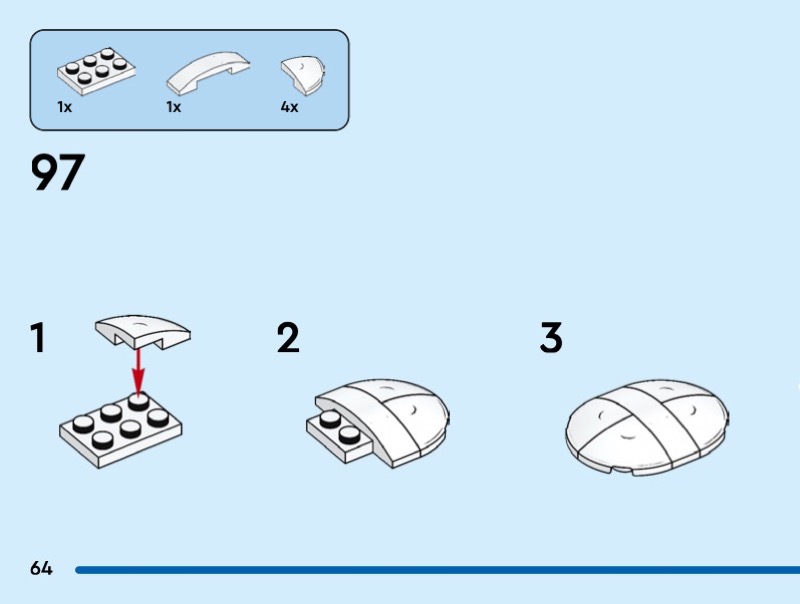 1x
1x
4x

97

1

2

3

64