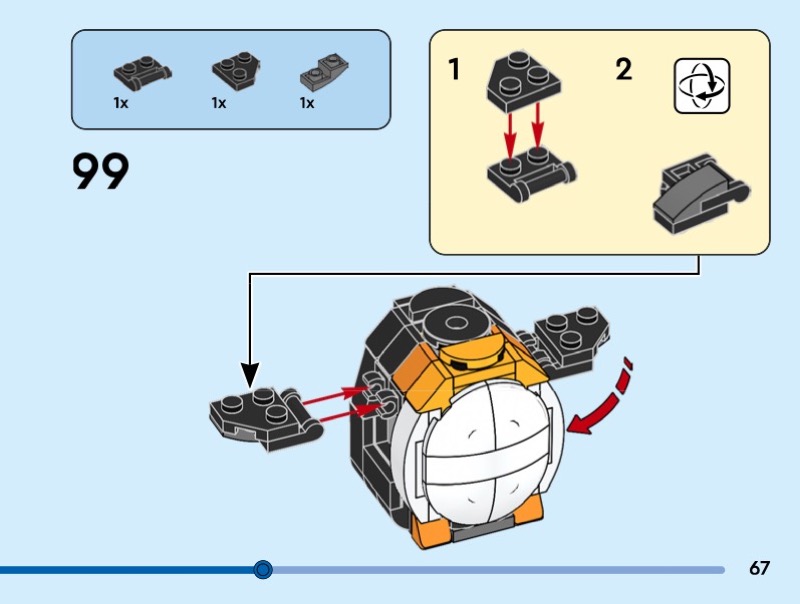 1x 1x 1x

99

1

2

67