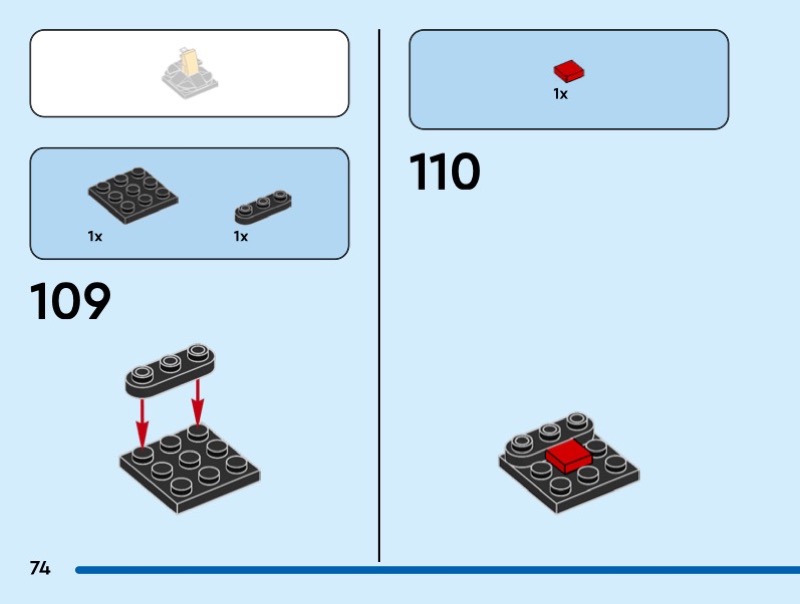 1x

1x

109

1x

110

74