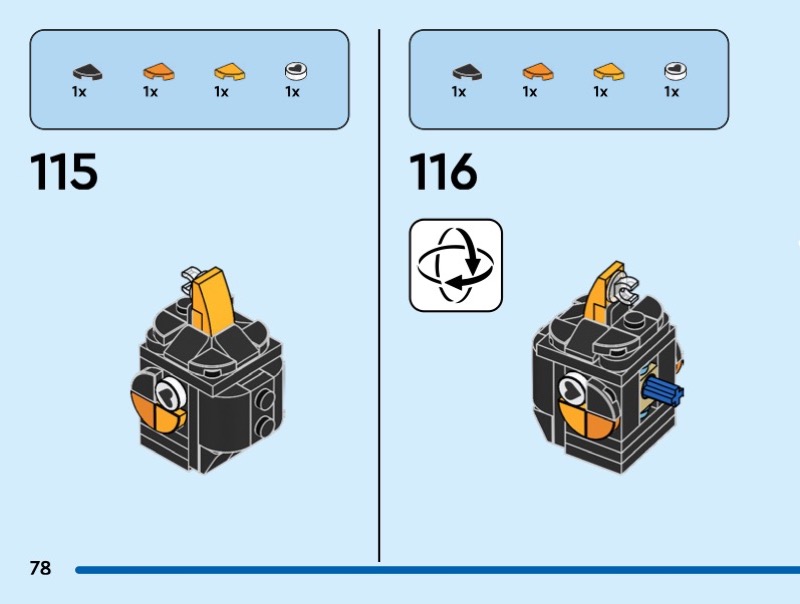 1x 1x 1x 1x

115

1x 1x 1x 1x

116

78