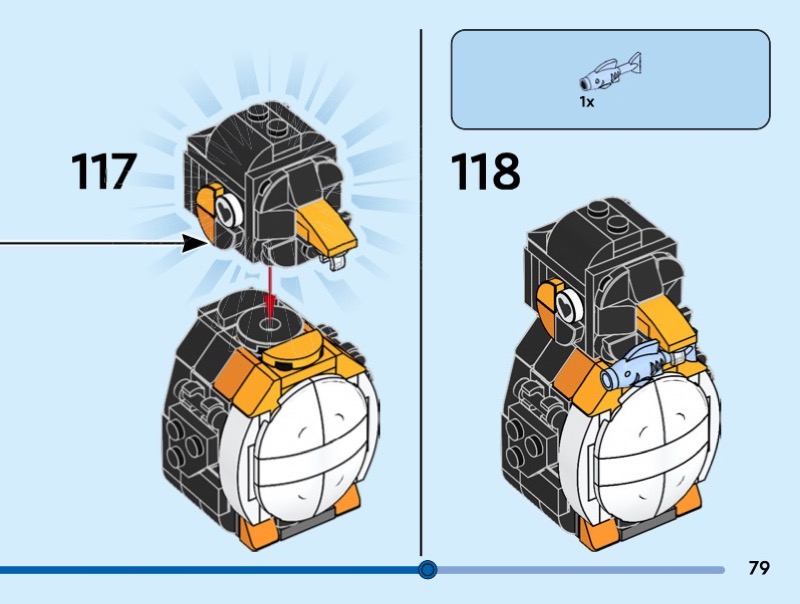 117

1x

118

79