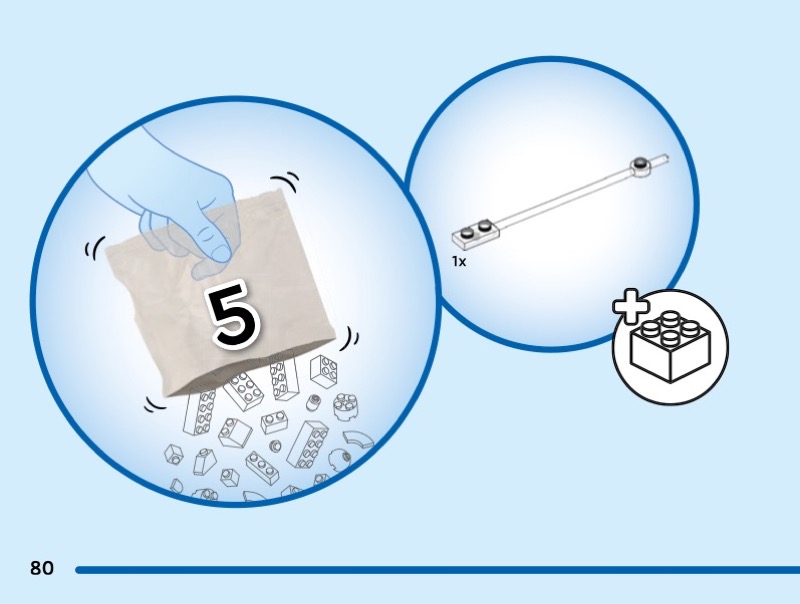 5

1x

80