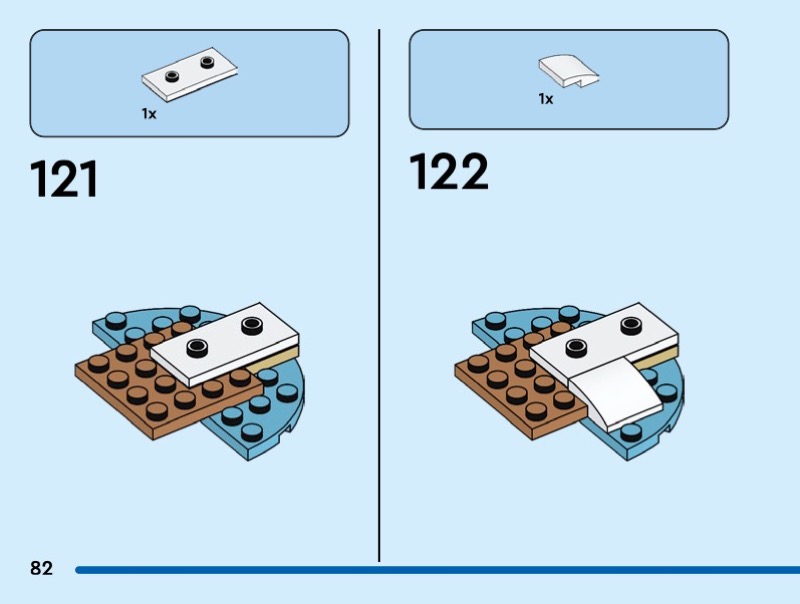 1x

121

1x

122

82