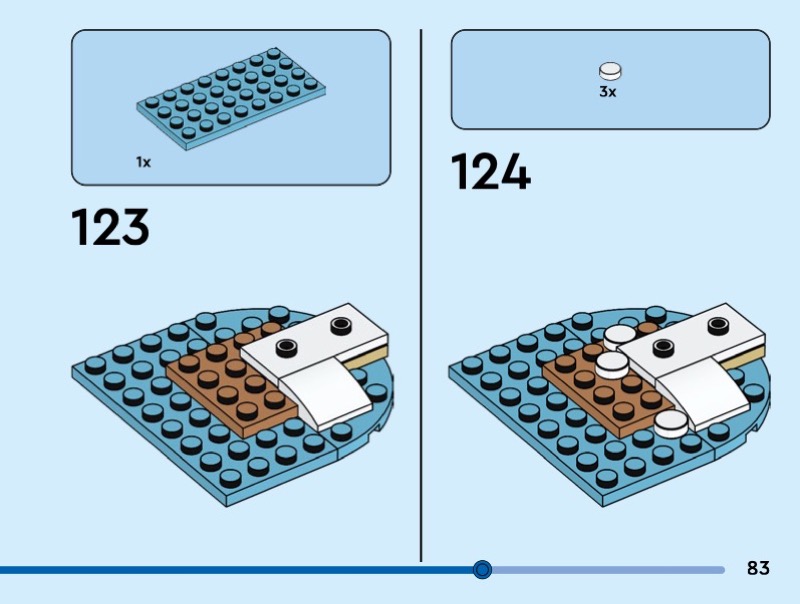 1x

123

3x

124

83