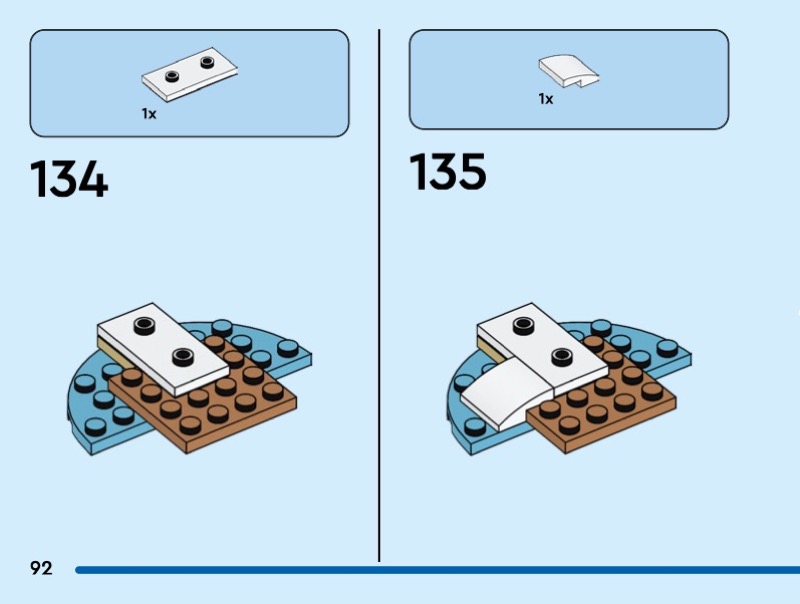 1x

134

1x

135

92