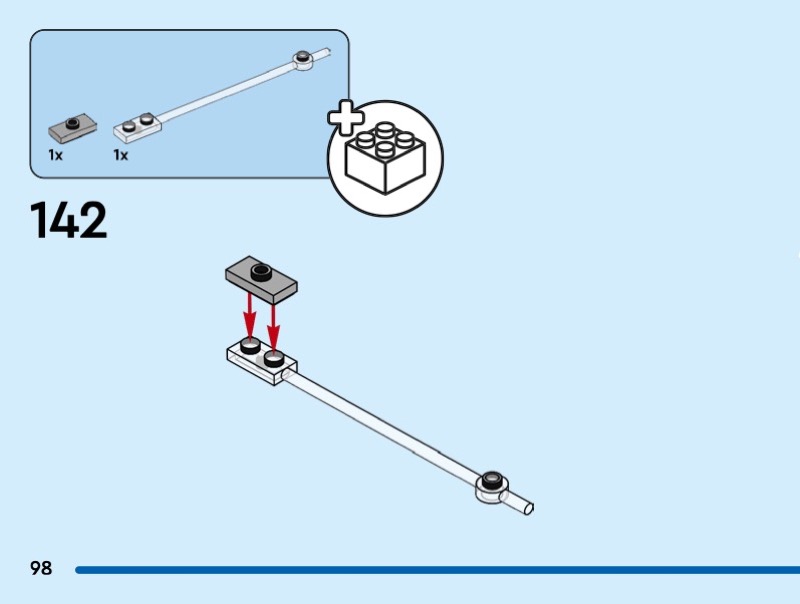 1x
1x

142

98