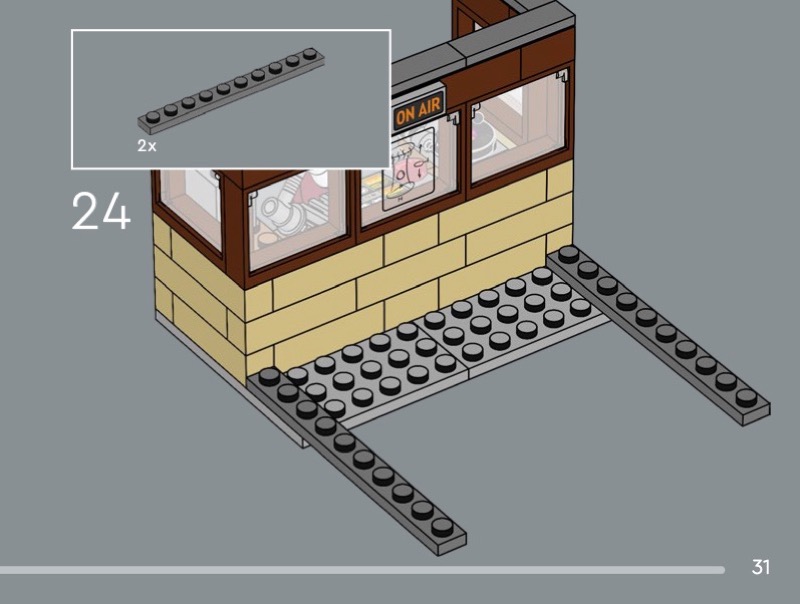 2x

24

ON AIR

31