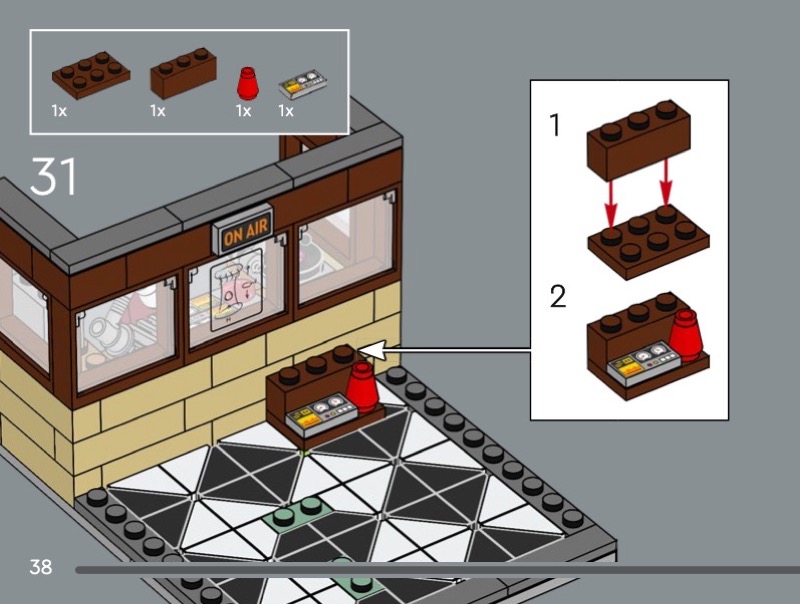 1x 1x 1x 1x

31

ON AIR

1

2

38