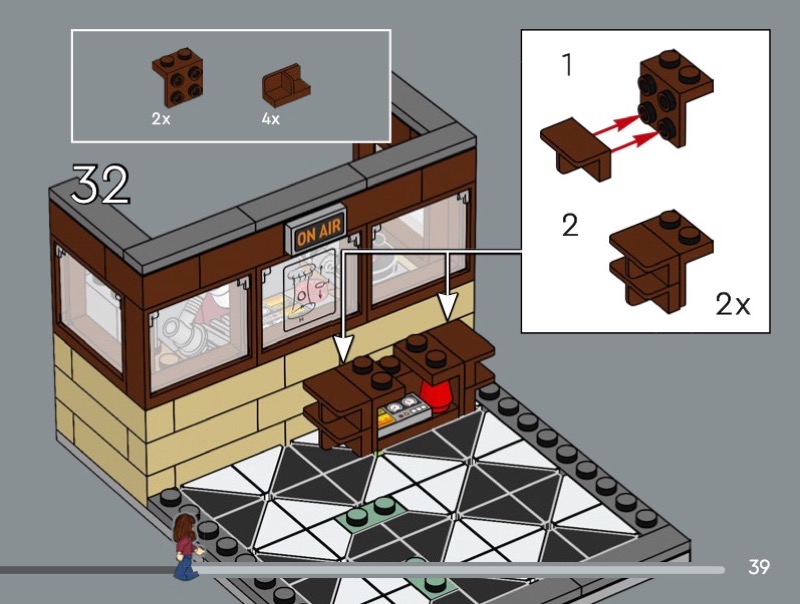 2x
4x

32

ON AIR

1

2

2x

39