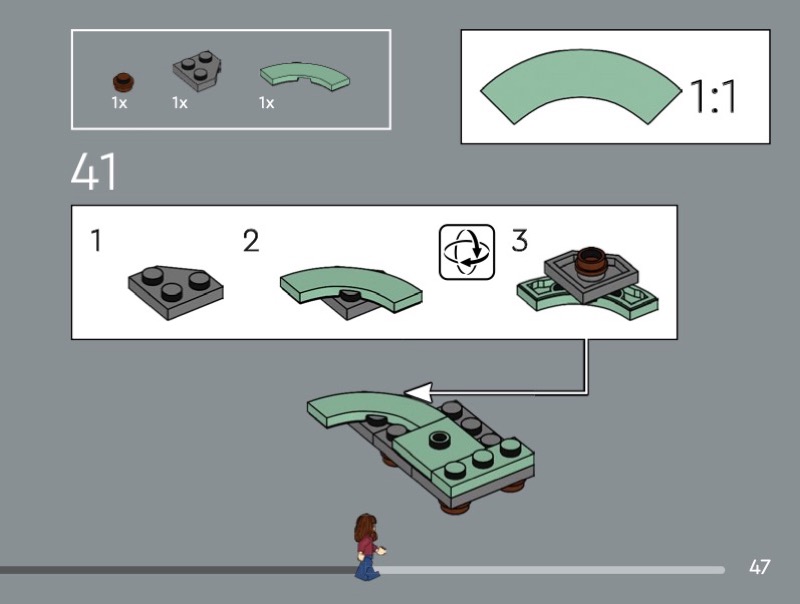 1x 1x 1x

1:1

41

1

2

3

47