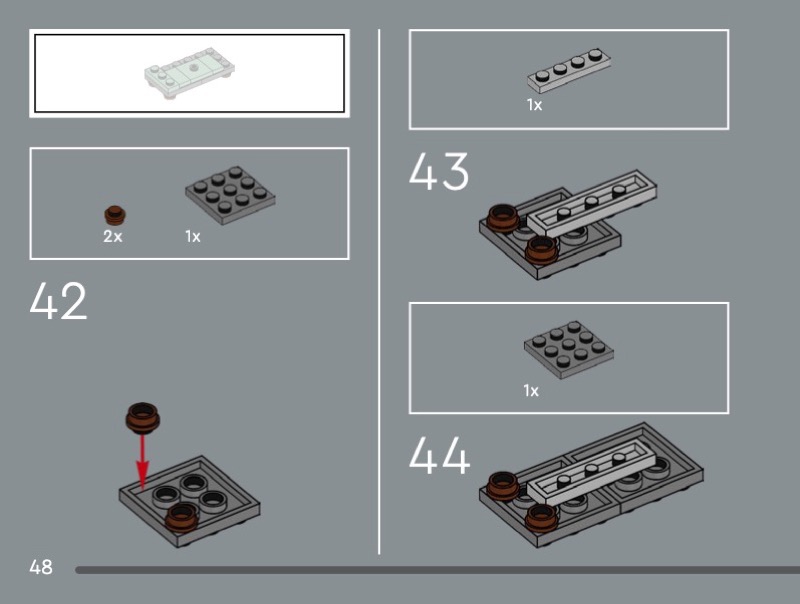 2x
1x

42

1x

43

1x

44

48