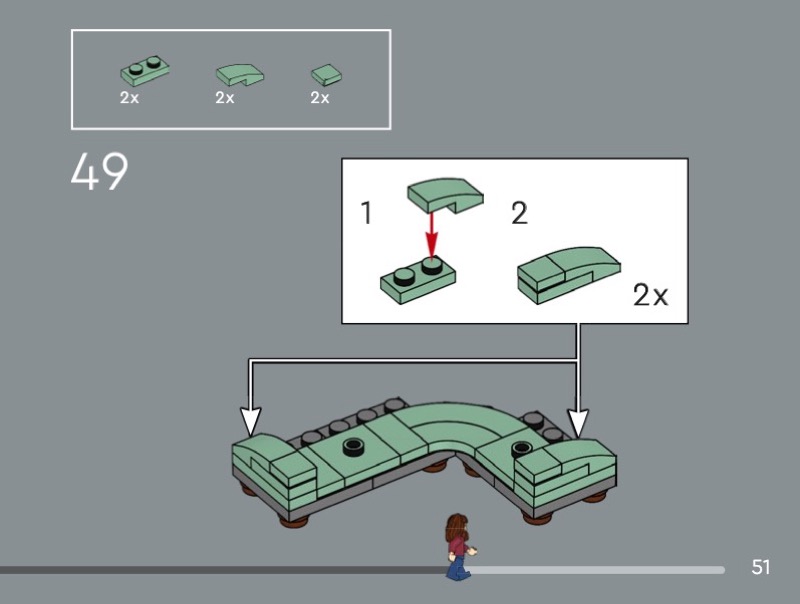 2x 2x 2x

49

1 2

2x

51