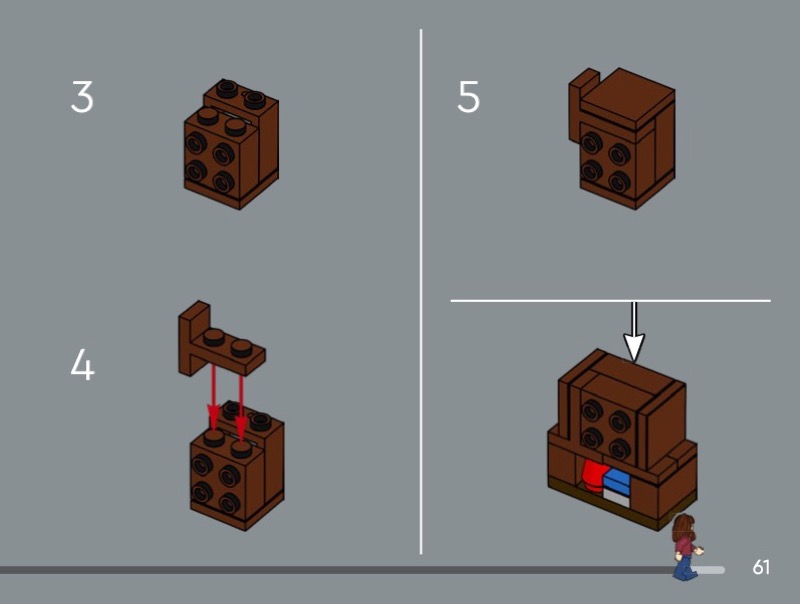 3

4

5

61