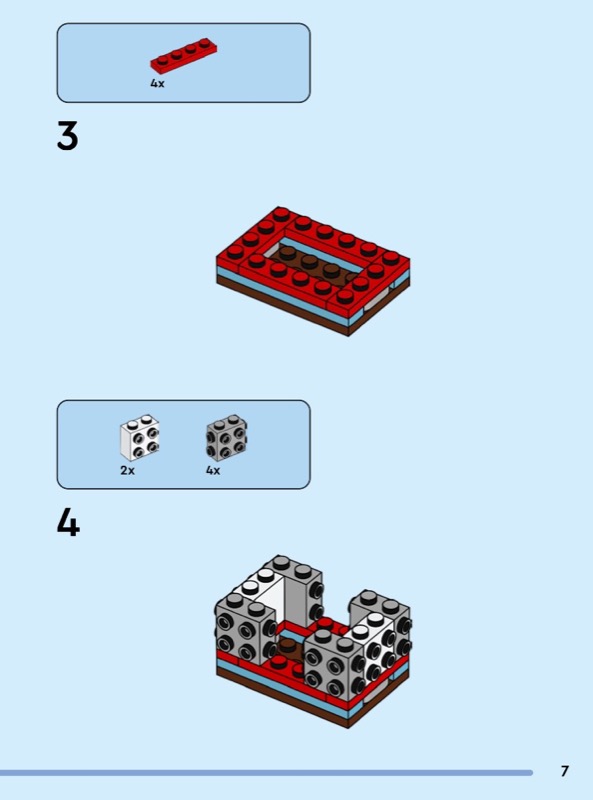 4x

3

2x

4x

4

7